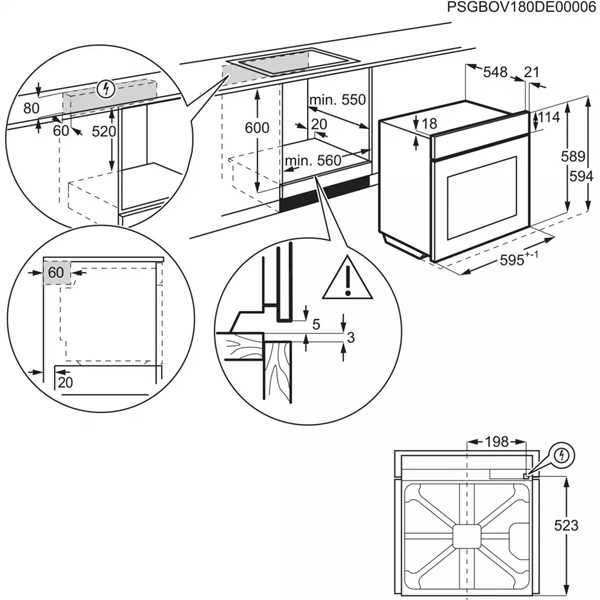 PSGBOV180DE00006

80
60
520
600
min. 550
20
min. 560
548
21
18
114
589
594
$595^{+-1}$
60
20
5
3
198
523